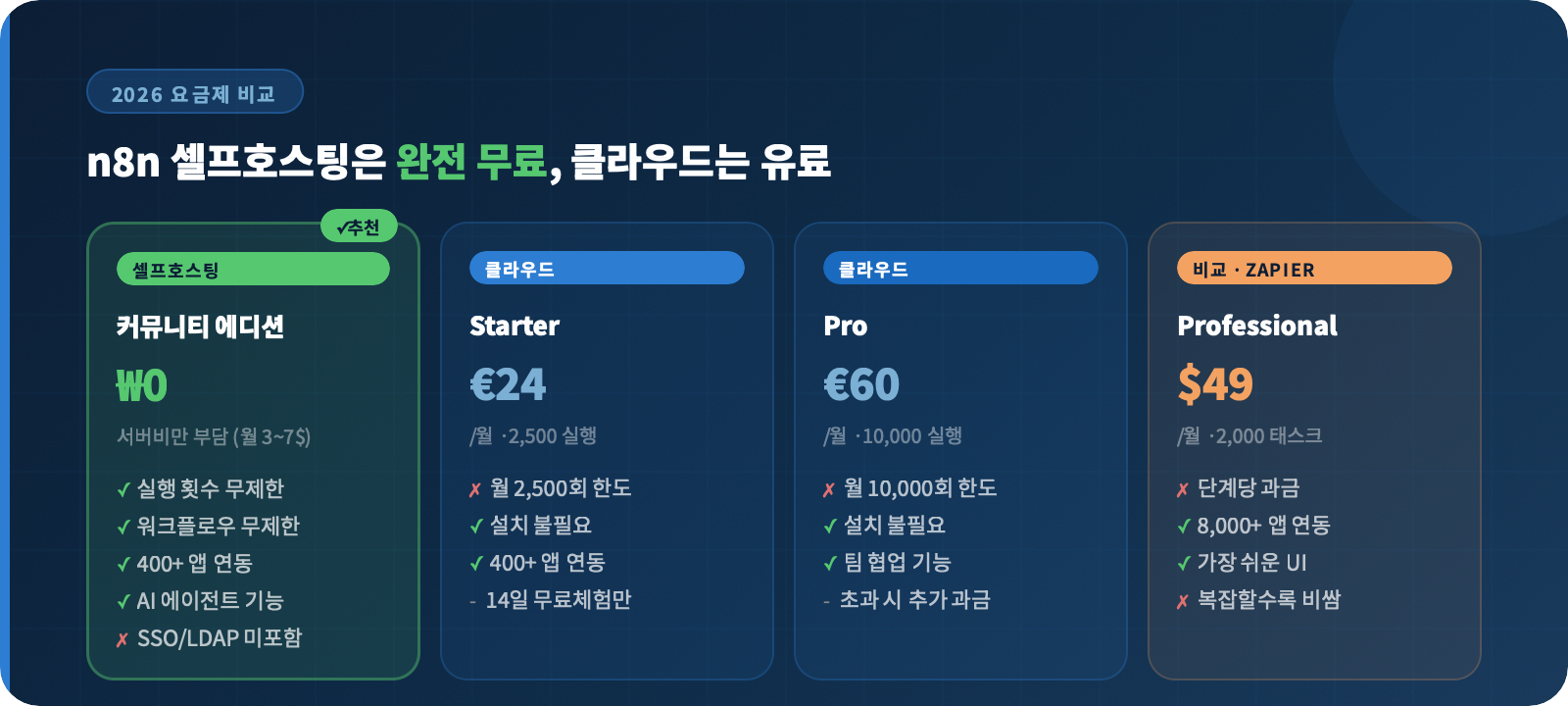 2026 요금제 비교

n8n 셀프호스팅은 완전 무료, 클라우드는 유료

✓추천

셀프호스팅

커뮤니티 에디션

₩0

서버비만 부담 (월 3~7$)

✓ 실행 횟수 무제한
✓ 워크플로우 무제한
✓ 400+ 앱 연동
✓ AI 에이전트 기능
✗ SSO/LDAP 미포함

클라우드

Starter

€24

/월 ·2,500 실행

✗ 월 2,500회 한도
✓ 설치 불필요
✓ 400+ 앱 연동
- 14일 무료체험만

클라우드

Pro

€60

/월 ·10,000 실행

✗ 월 10,000회 한도
✓ 설치 불필요
✓ 팀 협업 기능
- 초과 시 추가 과금

비교 · ZAPIER

Professional

$49

/월 ·2,000 태스크

✗ 단계당 과금
✓ 8,000+ 앱 연동
✓ 가장 쉬운 UI
✗ 복잡할수록 비쌈